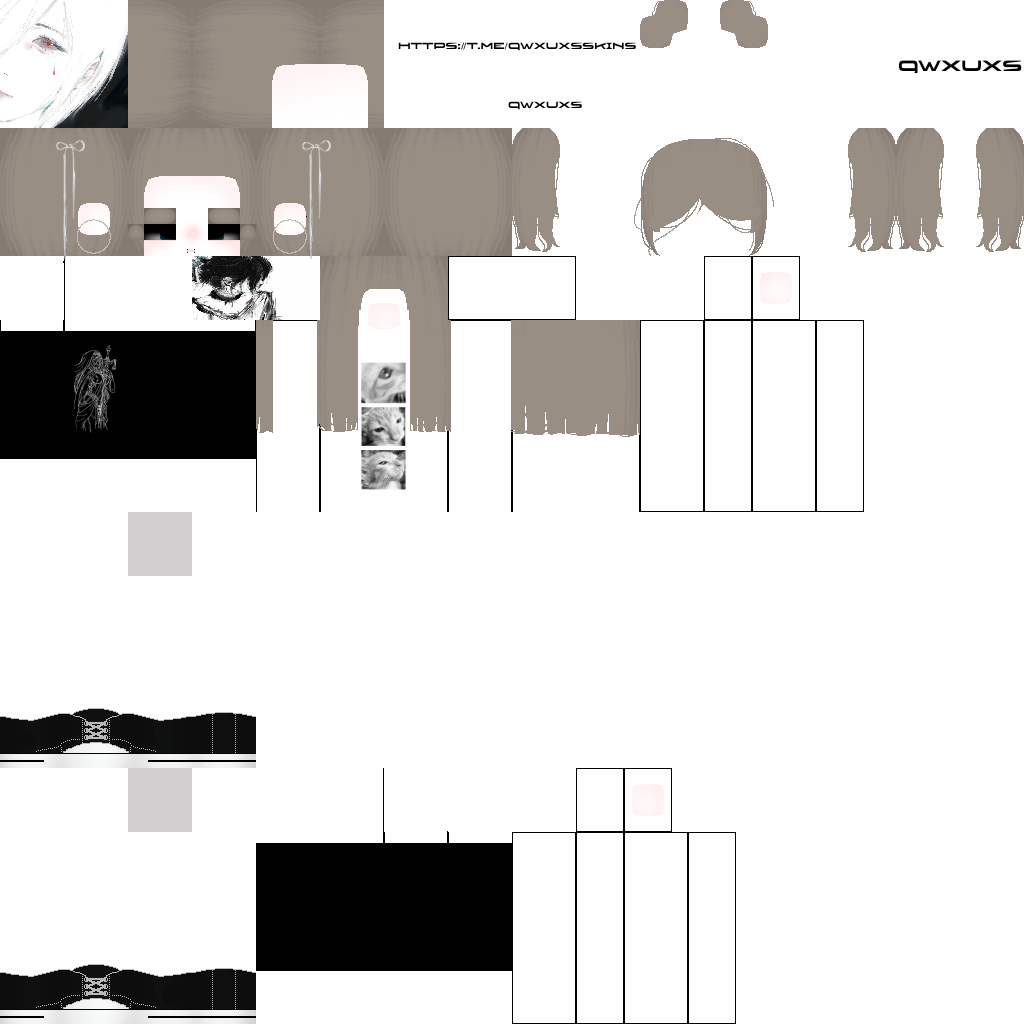 HTTPS://T.ME/QWXUXSSKINS

QWXUXS

QWXUXS